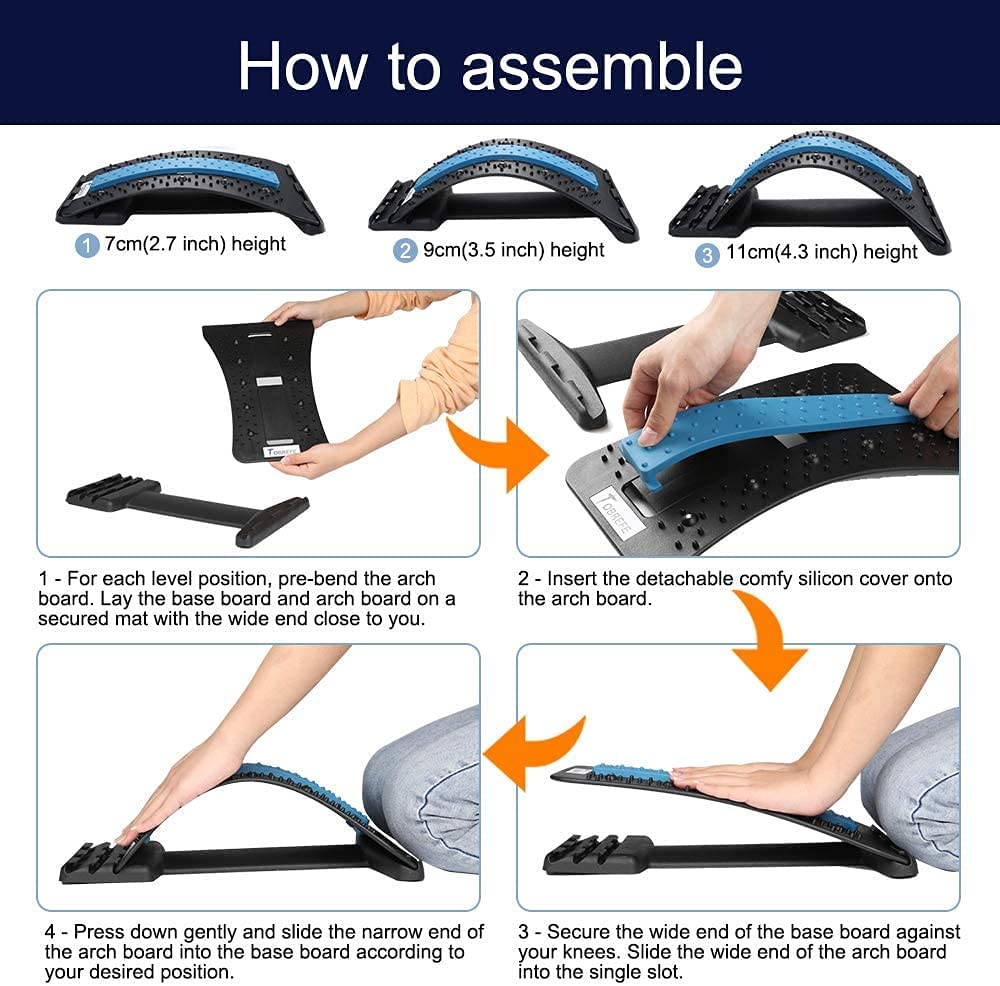 How to assemble

1 7cm(2.7 inch) height

2 9cm(3.5 inch) height

3 11cm(4.3 inch) height

TOBREFE

TOBREFE

1 - For each level position, pre-bend the arch board. Lay the base board and arch board on a secured mat with the wide end close to you.

2 - Insert the detachable comfy silicon cover onto the arch board.

4 - Press down gently and slide the narrow end of the arch board into the base board according to your desired position.

3 - Secure the wide end of the base board against your knees. Slide the wide end of the arch board into the single slot.