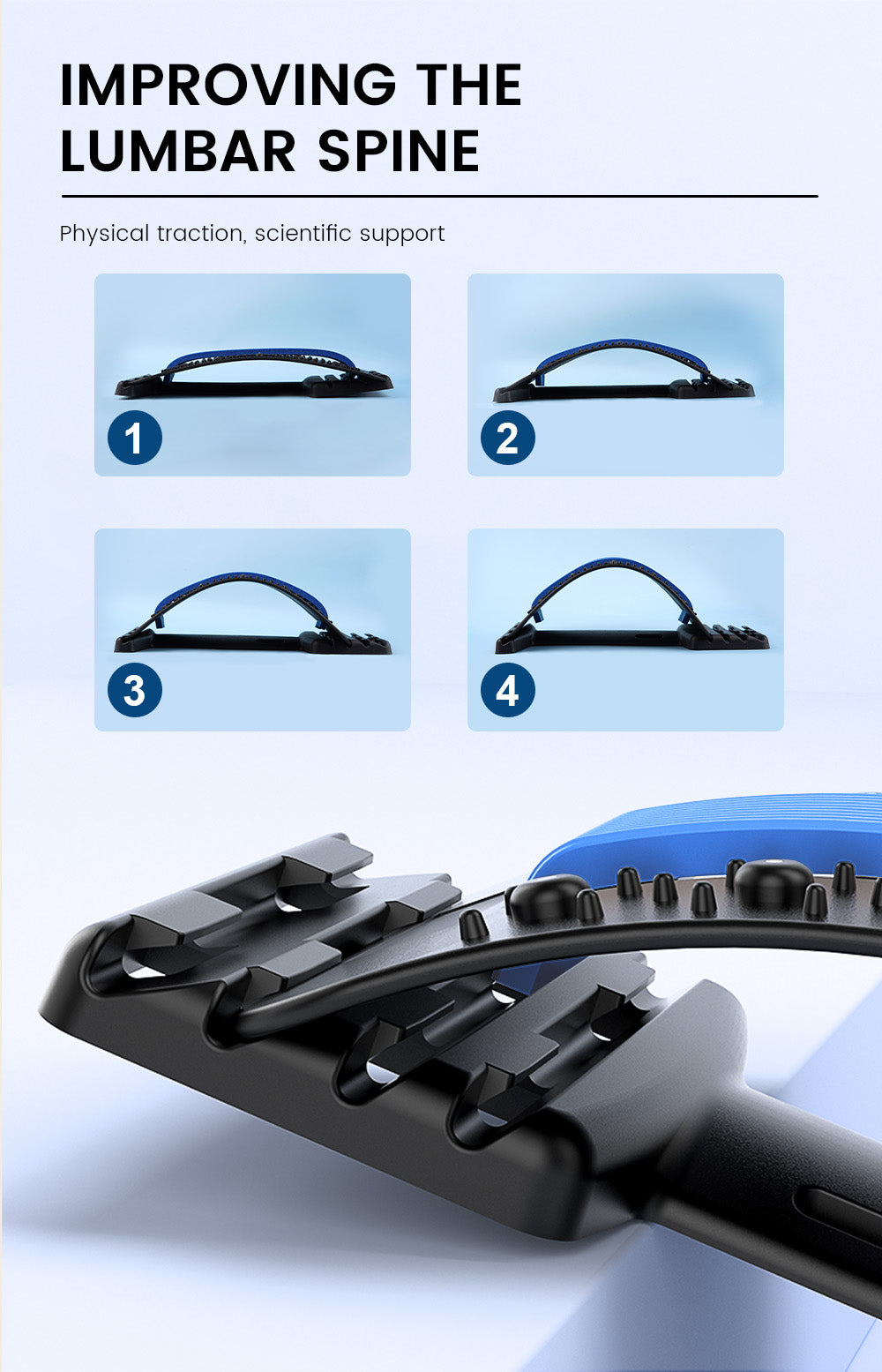 IMPROVING THE LUMBAR SPINE

Physical traction, scientific support

1

2

3

4